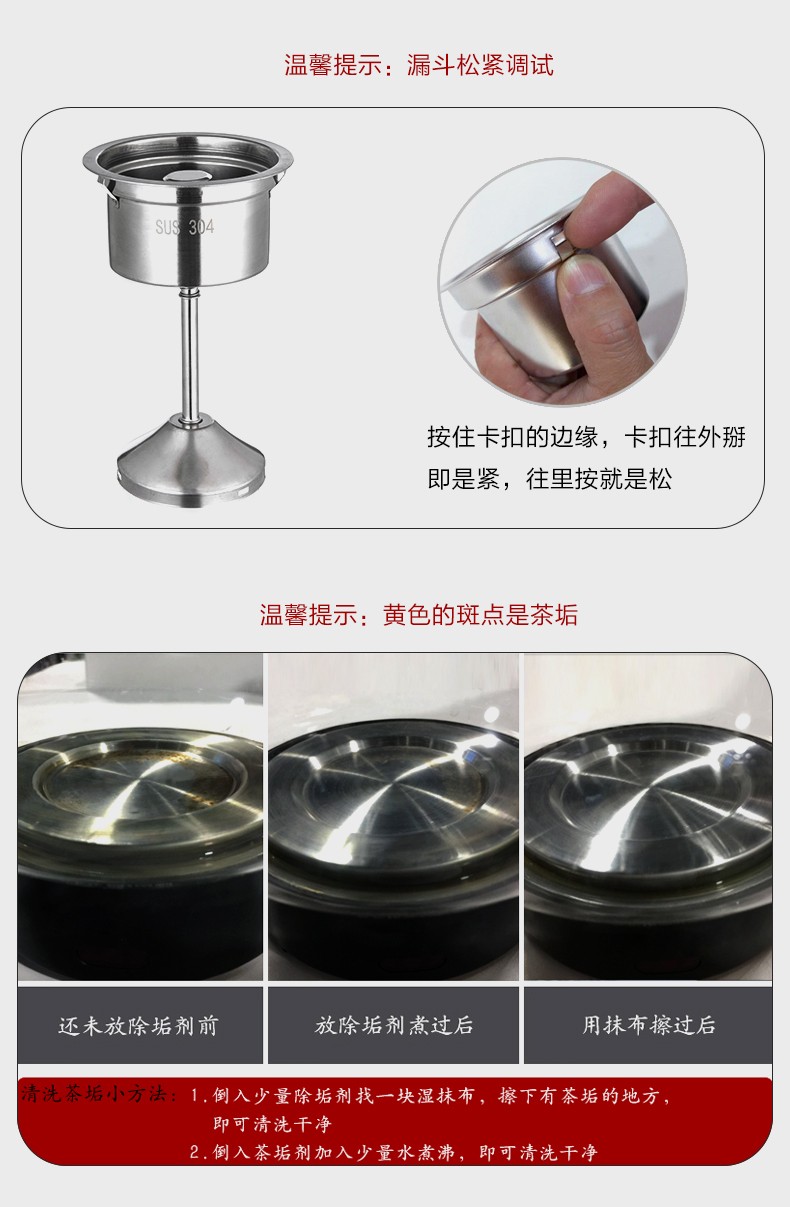 温馨提示：漏斗松紧调试

SUS 304

按住卡扣的边缘，卡扣往外掰即是紧，往里按就是松

温馨提示：黄色的斑点是茶垢

还未放除垢剂前

放除垢剂煮过后

用抹布擦过后

清洗茶垢小方法：1.倒入少量除垢剂找一块湿抹布，擦下有茶垢的地方，即可清洗干净
2.倒入茶垢剂加入少量水煮沸，即可清洗干净